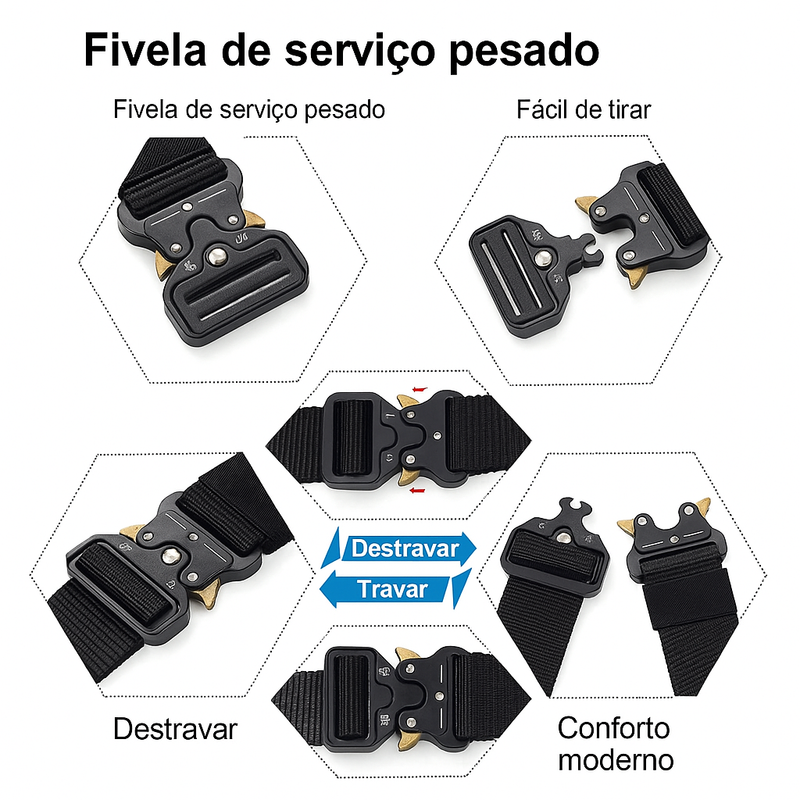 Fivela de serviço pesado

Fivela de serviço pesado

Fácil de tirar

Destravar

Travar

Destravar

Conforto moderno